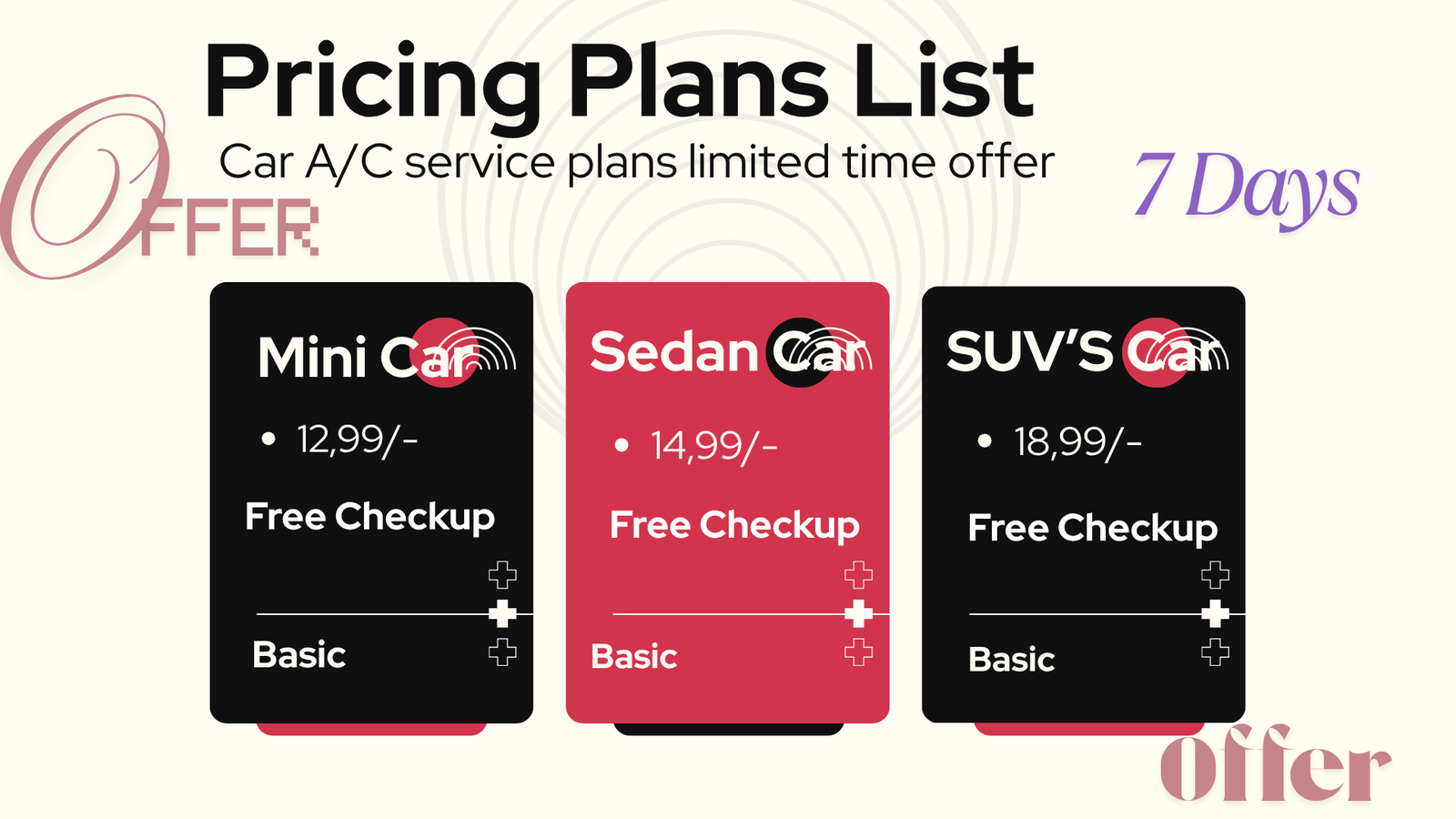 Pricing Plans List

Car A/C service plans limited time offer

OFFER

7 Days

Mini Car

• 12,99/-

Free Checkup

Basic

Sedan Car

• 14,99/-

Free Checkup

Basic

SUV'S Car

• 18,99/-

Free Checkup

Basic

offer